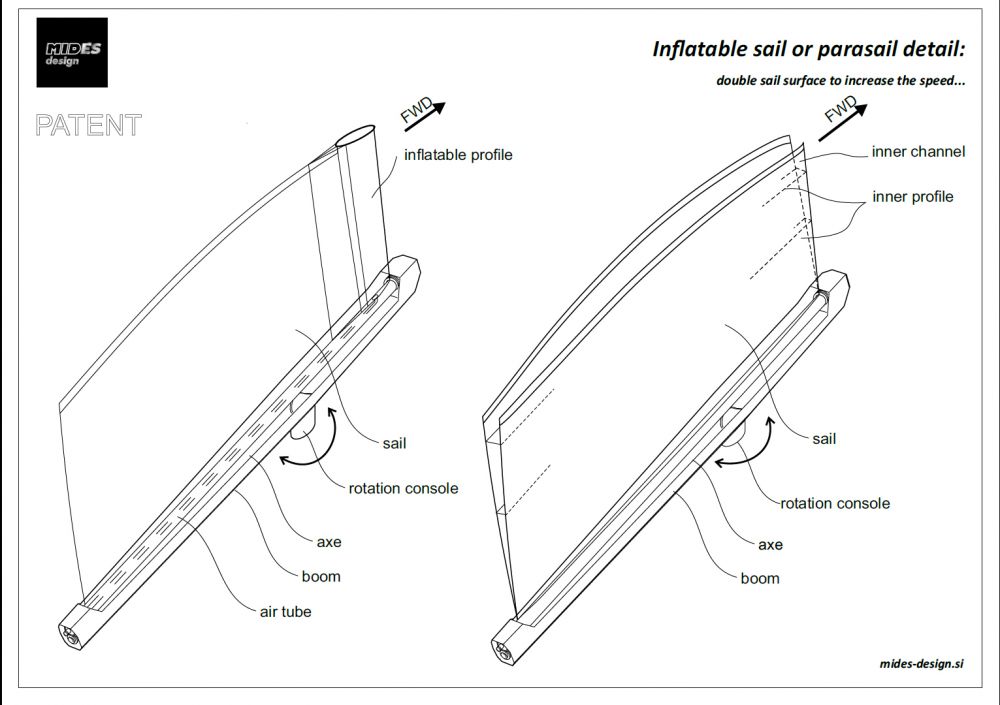 MIDES design

Inflatable sail or parasail detail:

double sail surface to increase the speed...

PATENT

FWD

inflatable profile

sail

rotation console

axe

boom

air tube

FWD

inner channel

inner profile

sail

rotation console

axe

boom

mides-design.si